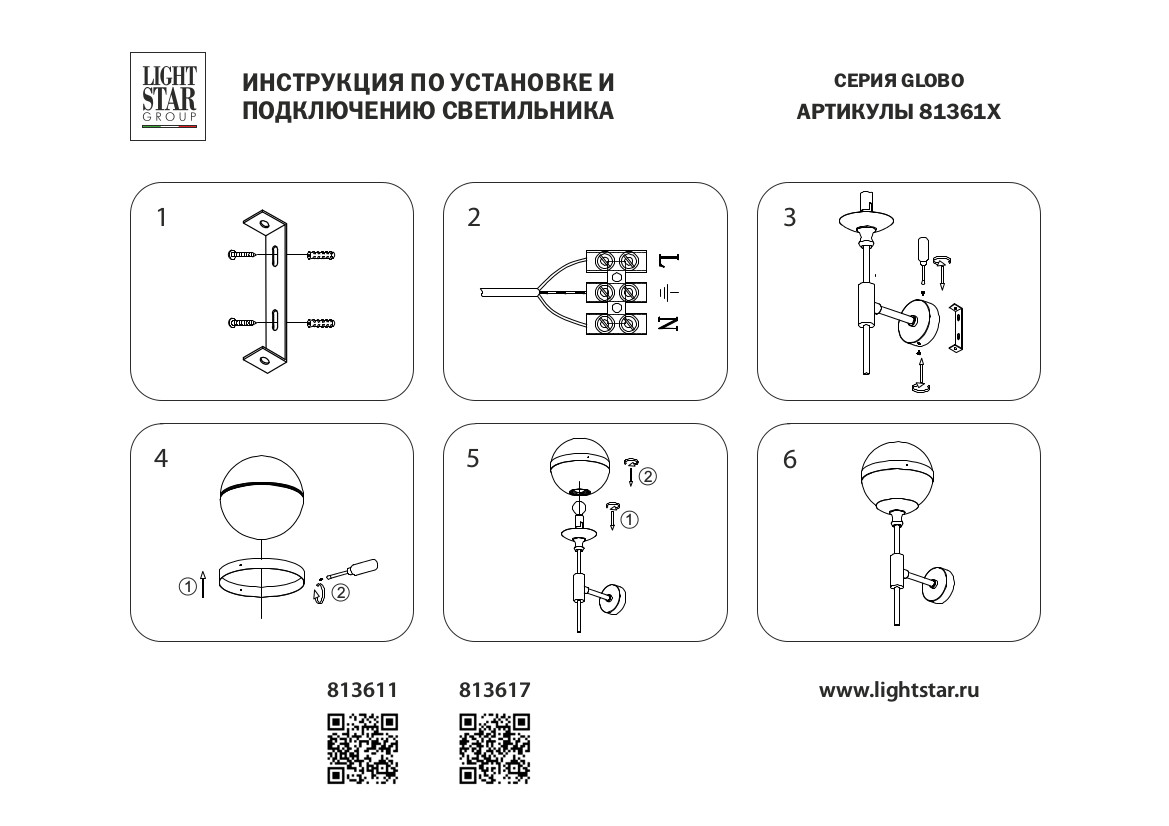 LIGHT STAR GROUP

ИНСТРУКЦИЯ ПО УСТАНОВКЕ И ПОДКЛЮЧЕНИЮ СВЕТИЛЬНИКА

СЕРИЯ GLOBO
АРТИКУЛЫ 81361X

1

2

L
N

3

4

①
②

5

②
①

6

813611

813617

www.lightstar.ru