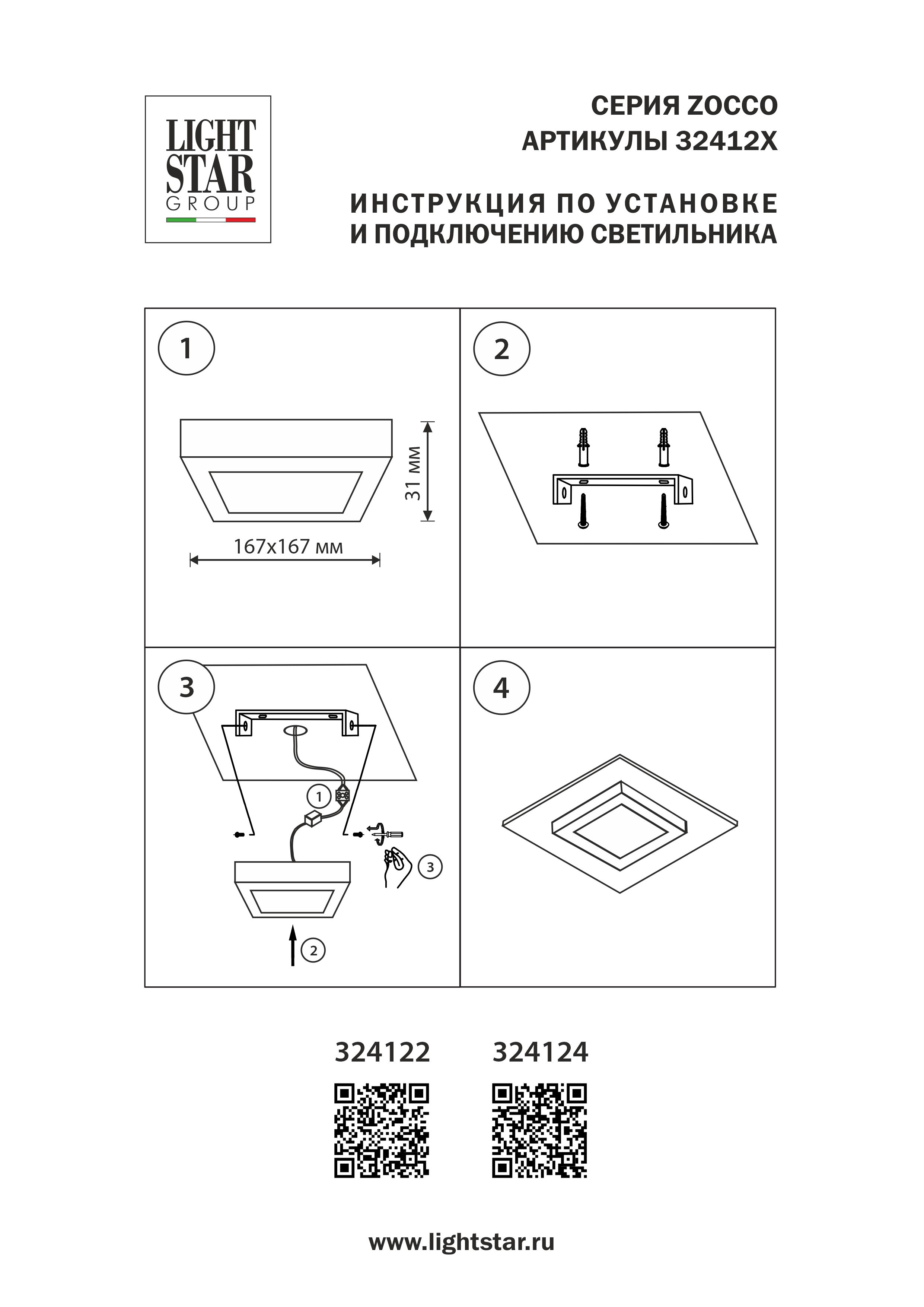 LIGHT STAR GROUP

СЕРИЯ ZOCCO
АРТИКУЛЫ 32412X

ИНСТРУКЦИЯ ПО УСТАНОВКЕ
И ПОДКЛЮЧЕНИЮ СВЕТИЛЬНИКА

1

31 мм

167x167 мм

2

3

1

3

2

4

324122

324124

www.lightstar.ru