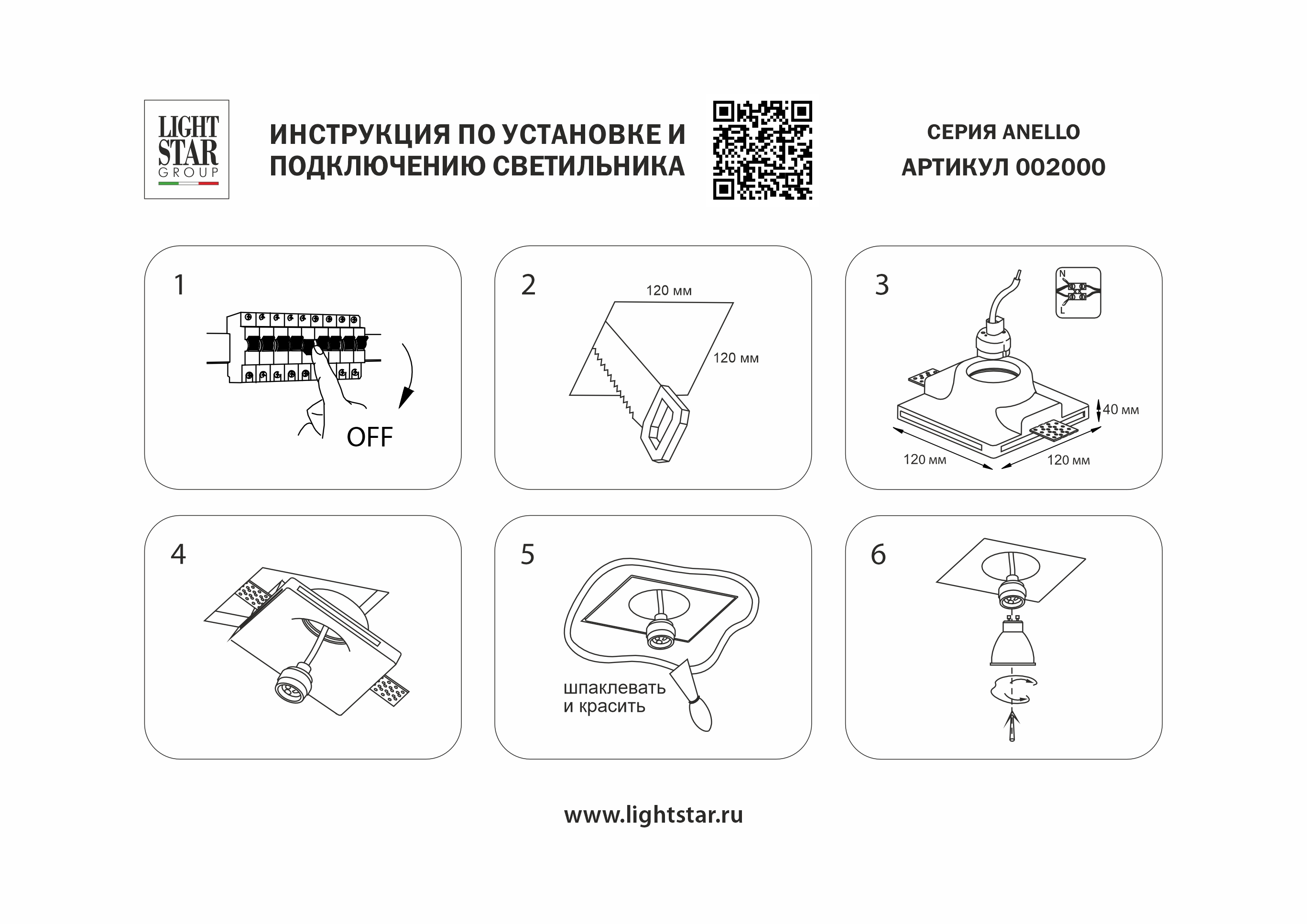 LIGHT STAR GROUP

ИНСТРУКЦИЯ ПО УСТАНОВКЕ И ПОДКЛЮЧЕНИЮ СВЕТИЛЬНИКА

СЕРИЯ ANELLO
АРТИКУЛ 002000

1

OFF

2

120 мм

120 мм

3

N

L

40 мм

120 мм

120 мм

4

5

шпаклевать и красить

6

www.lightstar.ru